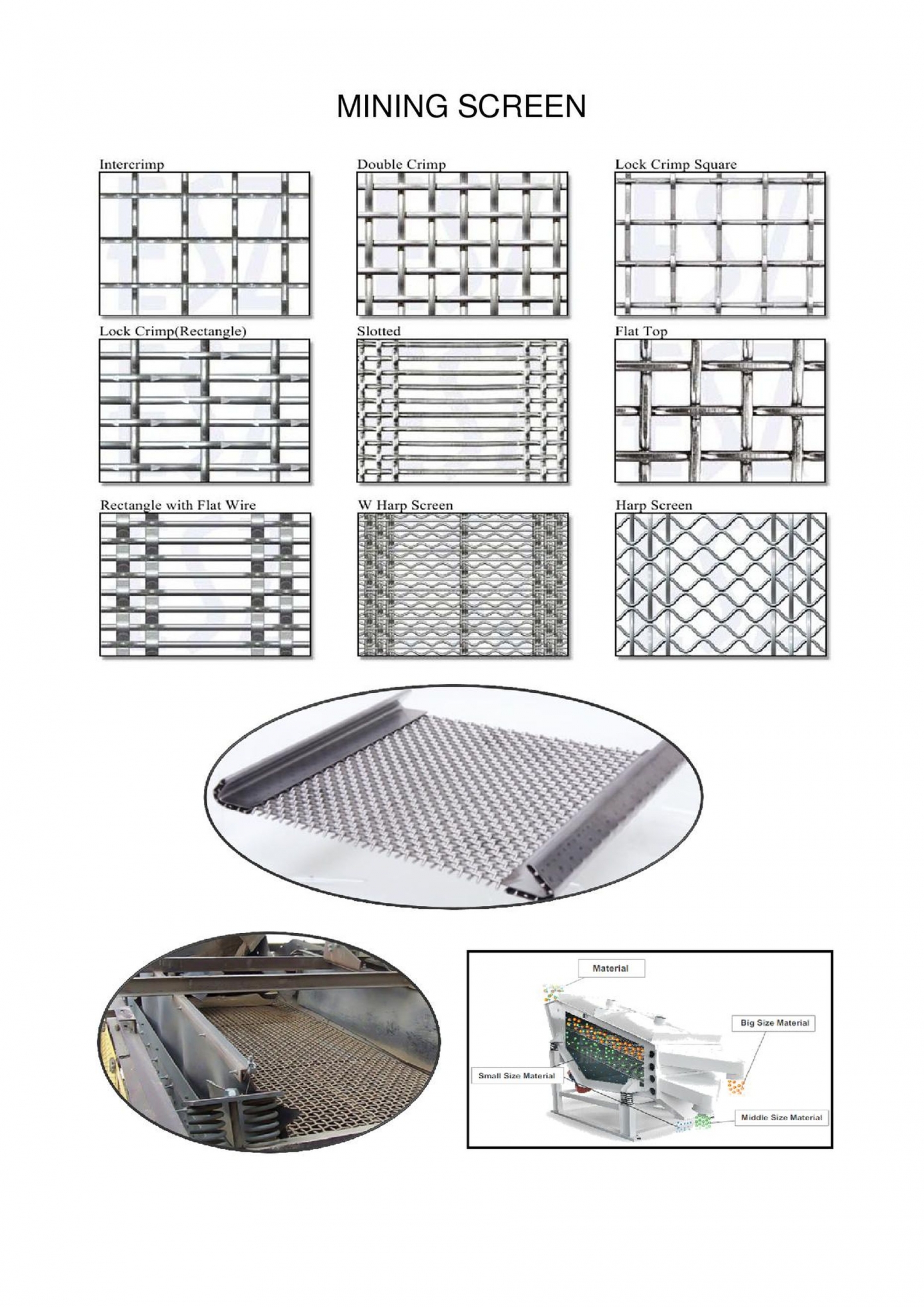 MINING SCREEN

Intercrimp

Double Crimp

Lock Crimp Square

Lock Crimp(Rectangle)

Slotted

Flat Top

Rectangle with Flat Wire

W Harp Screen

Harp Screen

Material

Big Size Material

Small Size Material

Middle Size Material